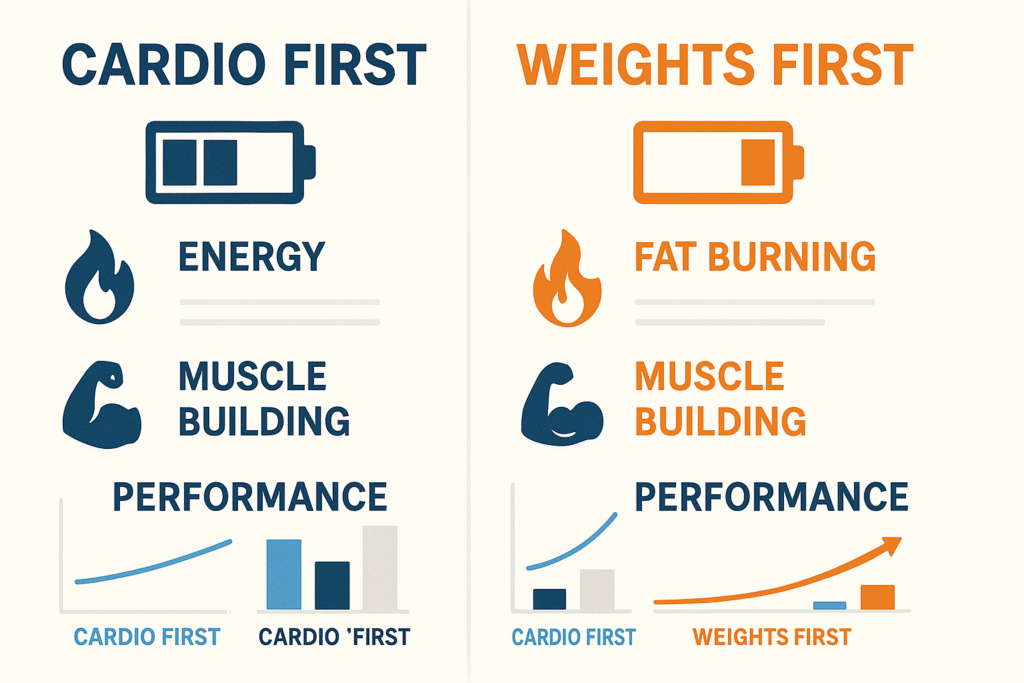 CARDIO FIRST

ENERGY

MUSCLE BUILDING

PERFORMANCE

CARDIO FIRST

CARDIO 'FIRST

WEIGHTS FIRST

FAT BURNING

MUSCLE BUILDING

PERFORMANCE

CARDIO FIRST

WEIGHTS FIRST